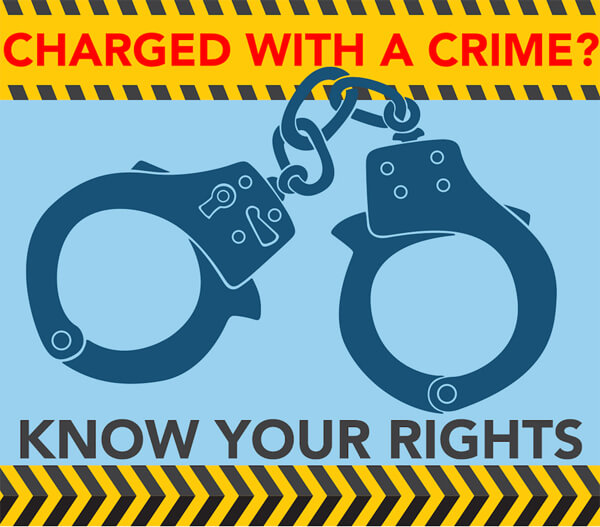 CHARGED WITH A CRIME?

KNOW YOUR RIGHTS